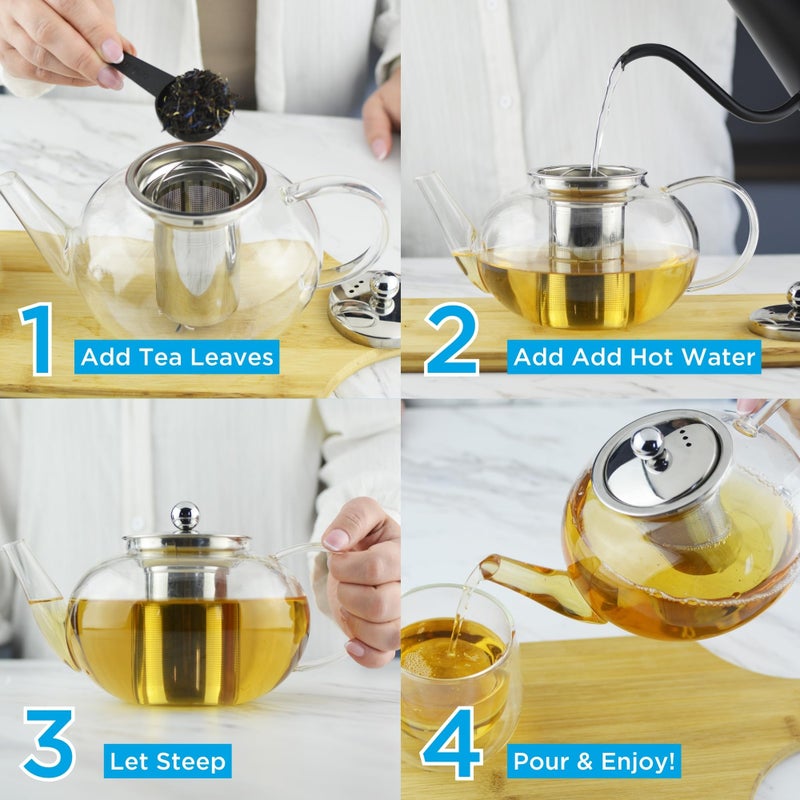 1 Add Tea Leaves

2 Add Add Hot Water

3 Let Steep

4 Pour & Enjoy!